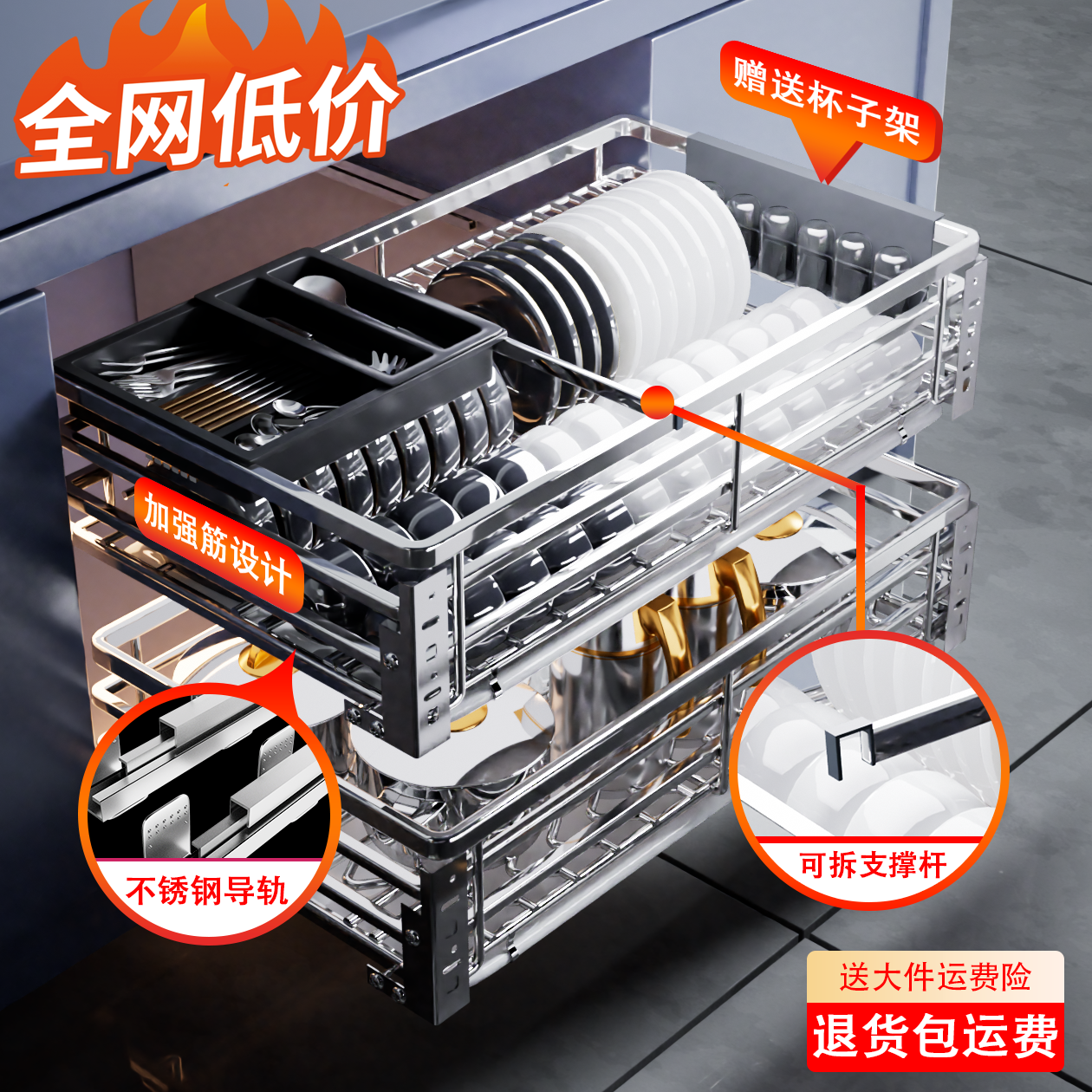 全网低价

赠送杯子架

加强筋设计

不锈钢导轨

可拆支撑杆

送大件运费险

退货包运费