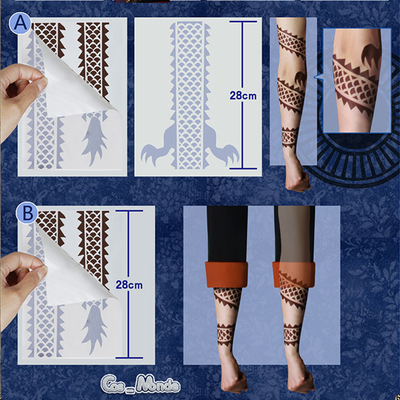 A

28cm

B

28cm

Cos_Monde