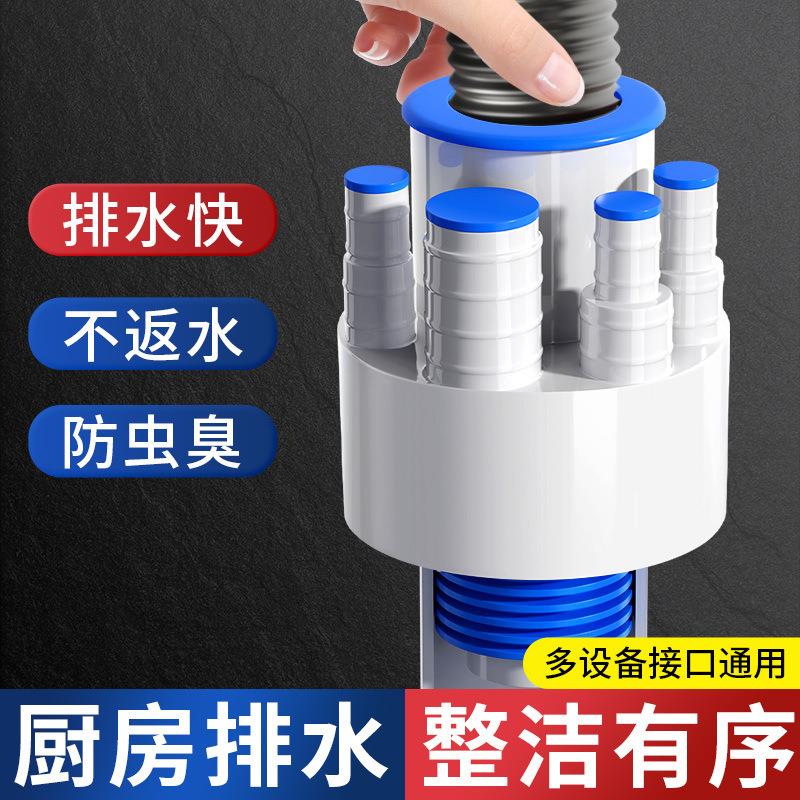 排水快

不返水

防虫臭

多设备接口通用

厨房排水 整洁有序