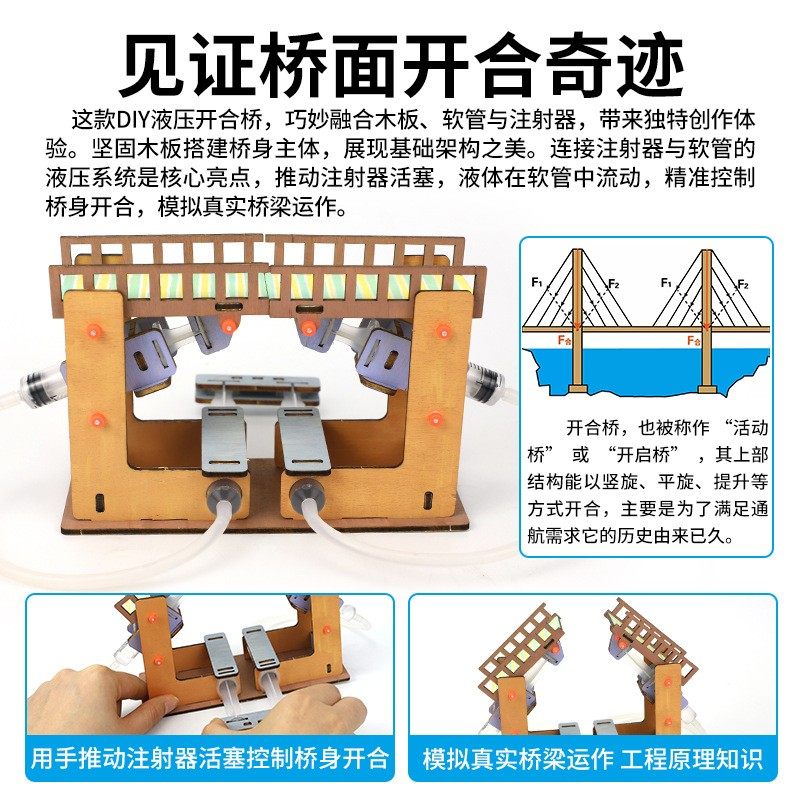 见证桥面开合奇迹

这款DIY液压开合桥，巧妙融合木板、软管与注射器，带来独特创作体验。坚固木板搭建桥身主体，展现基础架构之美。连接注射器与软管的液压系统是核心亮点，推动注射器活塞，液体在软管中流动，精准控制桥身开合，模拟真实桥梁运作。

$F_1$ $F_2$ $F_1$ $F_2$
$F_合$ $F_合$

开合桥，也被称作“活动桥”或“开启桥”，其上部结构能以竖旋、平旋、提升等方式开合，主要是为了满足通航需求它的历史由来已久。

用手推动注射器活塞控制桥身开合

模拟真实桥梁运作 工程原理知识