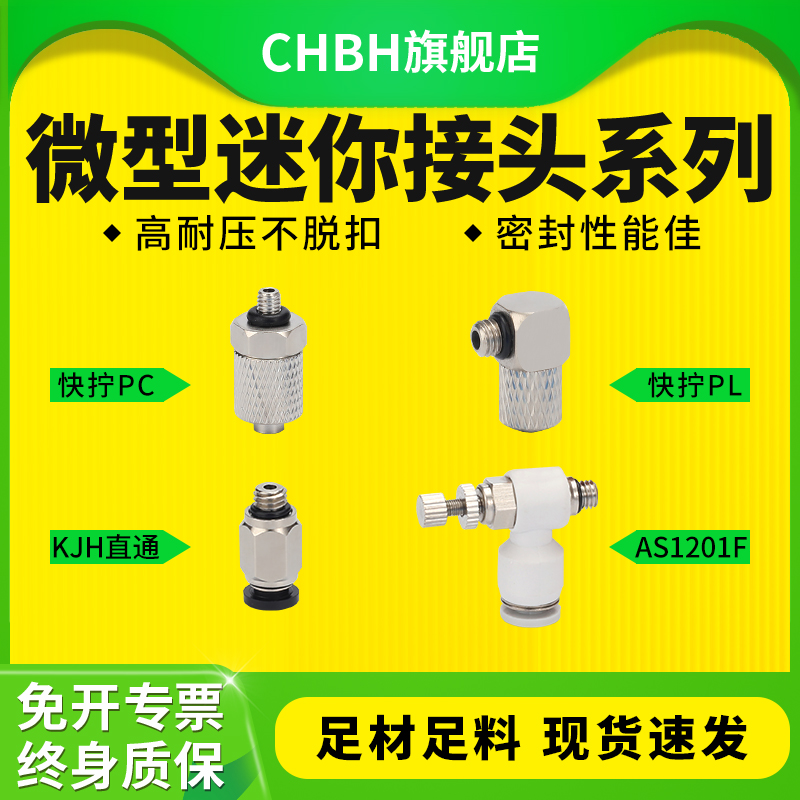 CHBH旗舰店

微型迷你接头系列

◆ 高耐压不脱扣 ◆ 密封性能佳

快拧PC

快拧PL

KJH直通

AS1201F

免开专票
终身质保

足材足料 现货速发