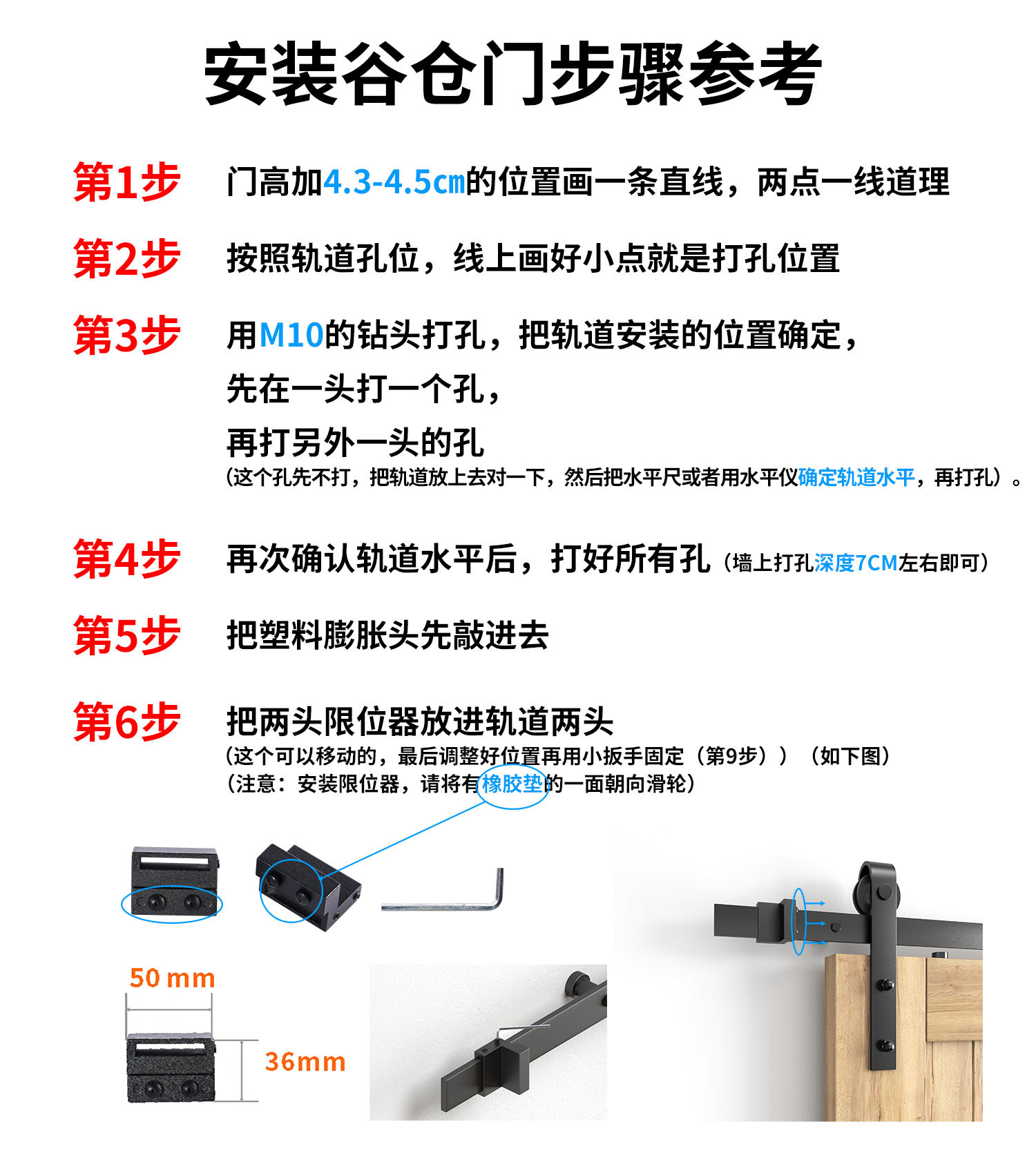 安装谷仓门步骤参考

第1步 门高加4.3-4.5cm的位置画一条直线，两点一线道理

第2步 按照轨道孔位，线上画好小点就是打孔位置

第3步 用M10的钻头打孔，把轨道安装的位置确定，
先在一头打一个孔，
再打另外一头的孔
（这个孔先不打，把轨道放上去对一下，然后把水平尺或者用水平仪确定轨道水平，再打孔）。

第4步 再次确认轨道水平后，打好所有孔（墙上打孔深度7CM左右即可）

第5步 把塑料膨胀头先敲进去

第6步 把两头限位器放进轨道两头
（这个可以移动的，最后调整好位置再用小扳手固定（第9步））（如下图）
（注意：安装限位器，请将有橡胶垫的一面朝向滑轮）

50 mm
36mm