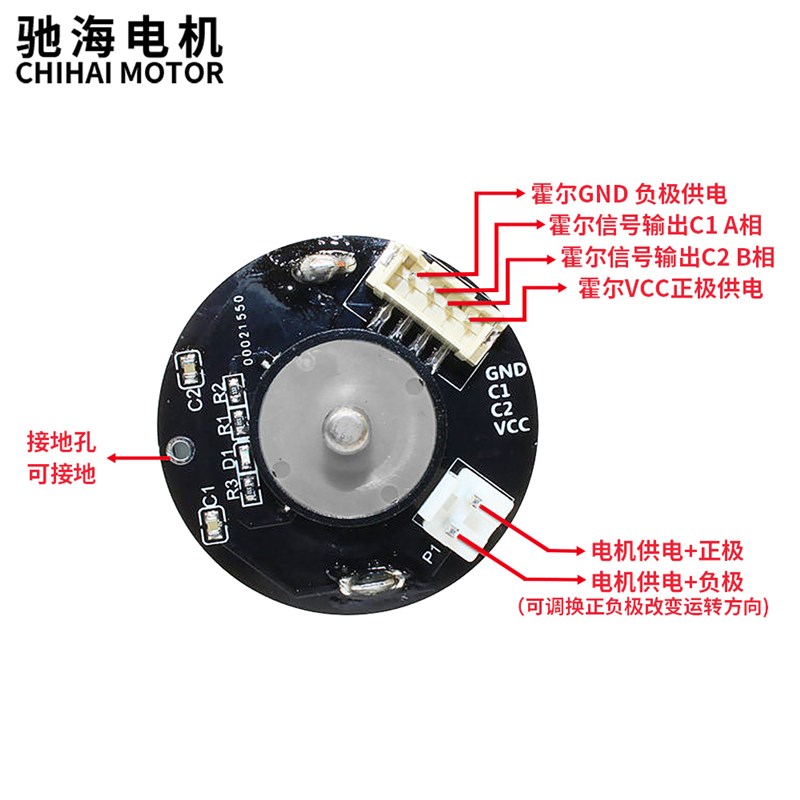 驰海电机
CHIHAI MOTOR

霍尔GND 负极供电
霍尔信号输出C1 A相
霍尔信号输出C2 B相
霍尔VCC正极供电

00021550
C2
R2
R1
D1
R3
C1

GND
C1
C2
VCC

接地孔
可接地

P1

电机供电+正极
电机供电+负极
(可调换正负极改变运转方向)