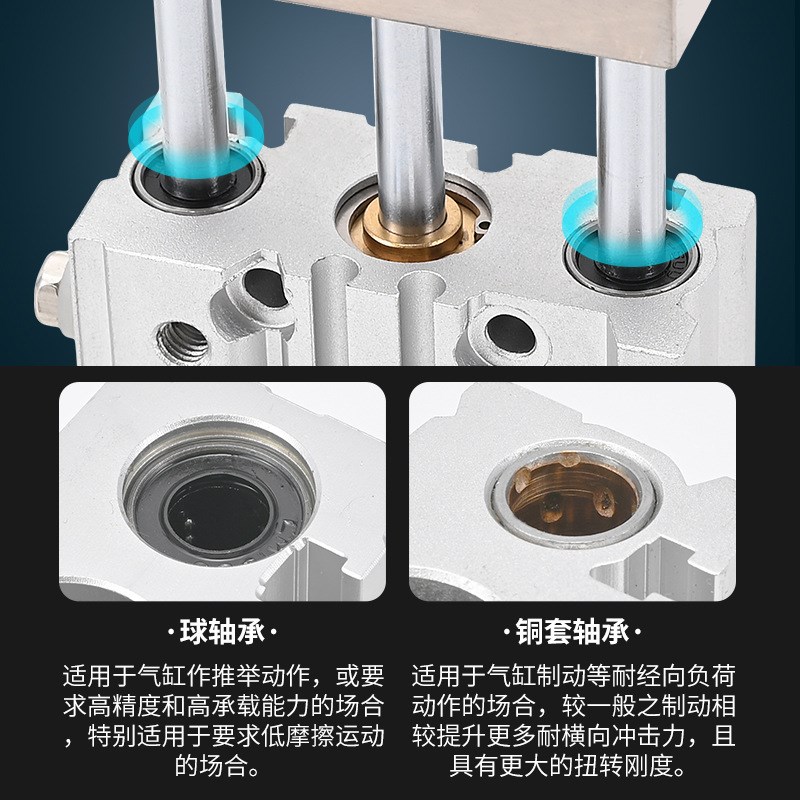 ·球轴承·

适用于气缸作推举动作，或要求高精度和高承载能力的场合，特别适用于要求低摩擦运动的场合。

·铜套轴承·

适用于气缸制动等耐经向负荷动作的场合，较一般之制动相较提升更多耐横向冲击力，且具有更大的扭转刚度。