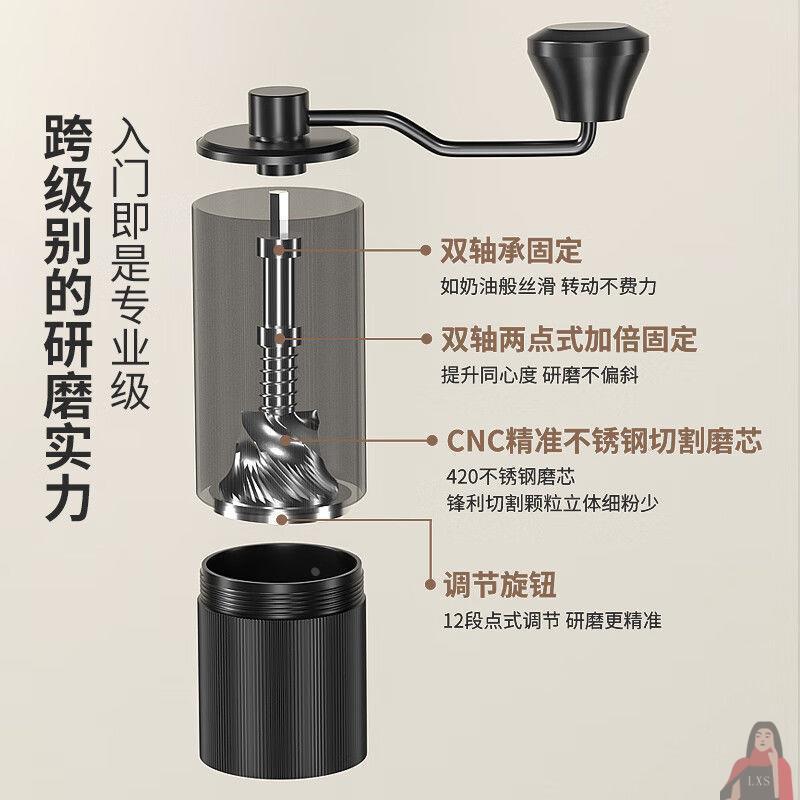 跨级别的研磨实力

入门即是专业级

双轴承固定
如奶油般丝滑 转动不费力

双轴两点式加倍固定
提升同心度 研磨不偏斜

CNC精准不锈钢切割磨芯
420不锈钢磨芯
锋利切割颗粒立体细粉少

调节旋钮
12段点式调节 研磨更精准

LXS