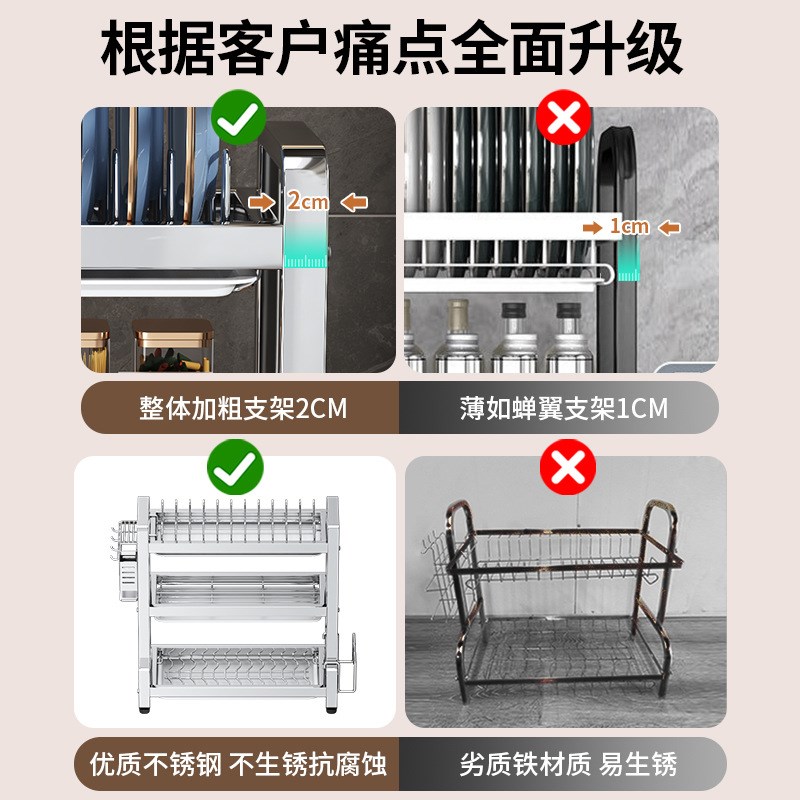 根据客户痛点全面升级

2cm

1cm

整体加粗支架2CM

薄如蝉翼支架1CM

优质不锈钢 不生锈抗腐蚀

劣质铁材质 易生锈