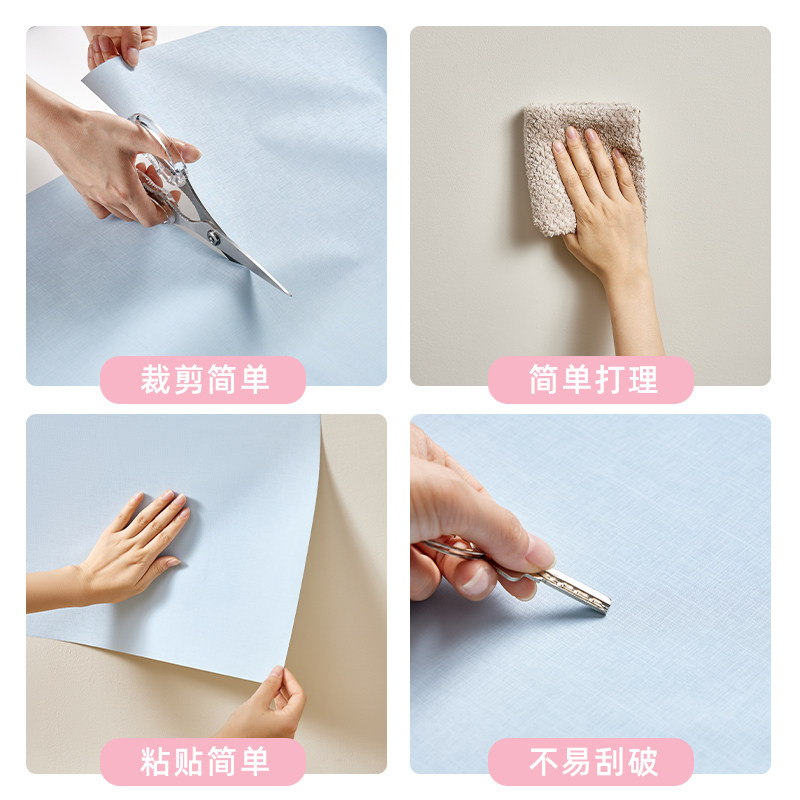 裁剪简单

简单打理

粘贴简单

不易刮破