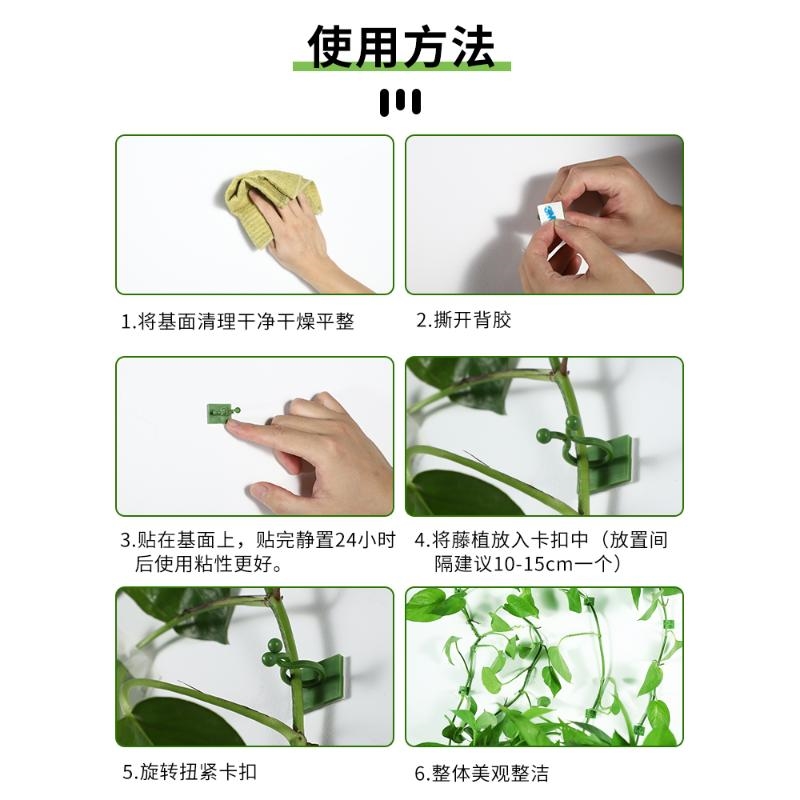 使用方法

1.将基面清理干净干燥平整

2.撕开背胶

3.贴在基面上，贴完静置24小时后使用粘性更好。

4.将藤植放入卡扣中（放置间隔建议10-15cm一个）

5.旋转扭紧卡扣

6.整体美观整洁