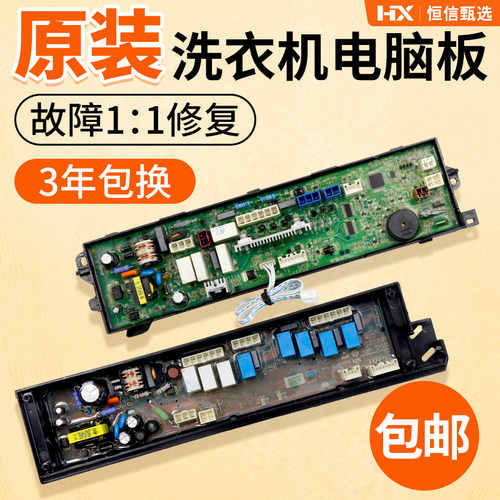 HX 恒信甄选

原装 洗衣机电脑板

故障1:1修复

3年包换

包邮