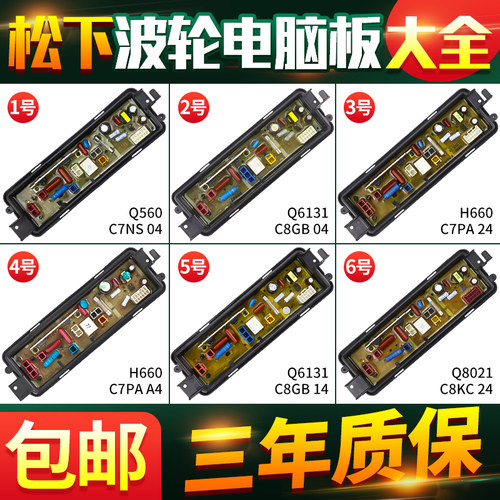 松下波轮电脑板大全

1号
Q560
C7NS 04

2号
Q6131
C8GB 04

3号
H660
C7PA 24

4号
H660
C7PA A4

5号
Q6131
C8GB 14

6号
Q8021
C8KC 24

包邮
三年质保