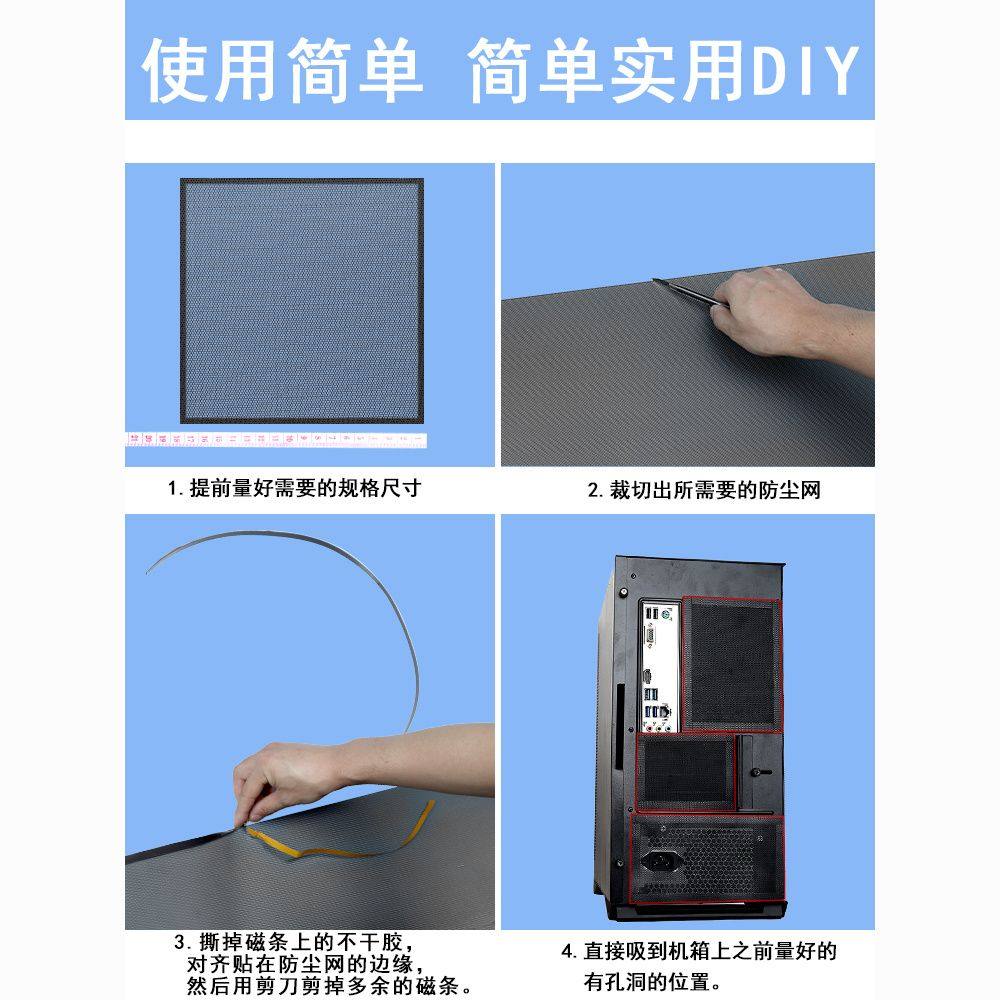 使用简单 简单实用DIY

1. 提前量好需要的规格尺寸

2. 裁切出所需要的防尘网

3. 撕掉磁条上的不干胶，对齐贴在防尘网的边缘，然后用剪刀剪掉多余的磁条。

4. 直接吸到机箱上之前量好的有孔洞的位置。