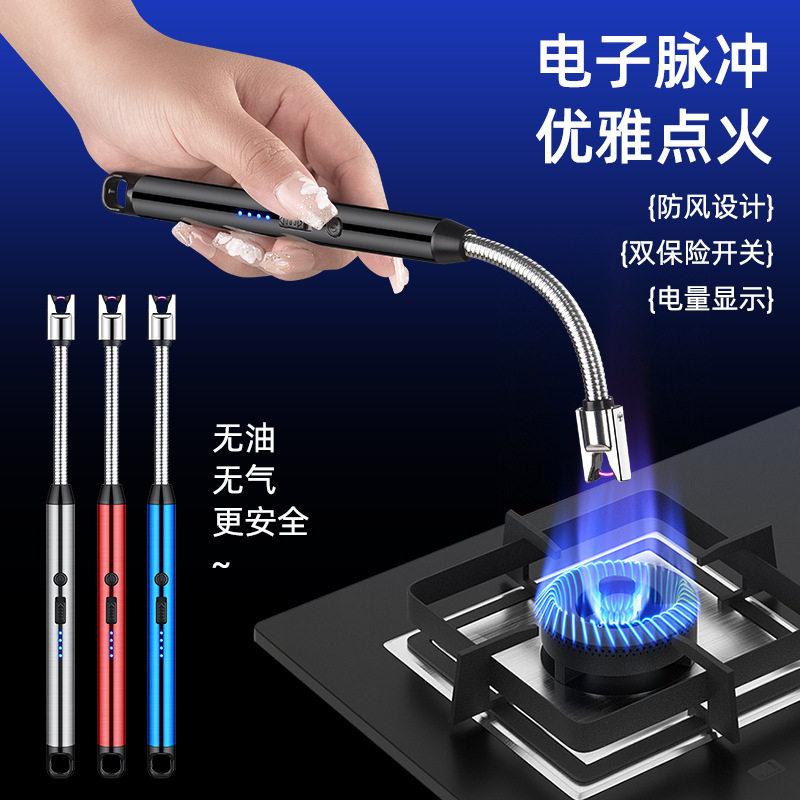 电子脉冲
优雅点火

{防风设计}
{双保险开关}
{电量显示}

无油
无气
更安全
~