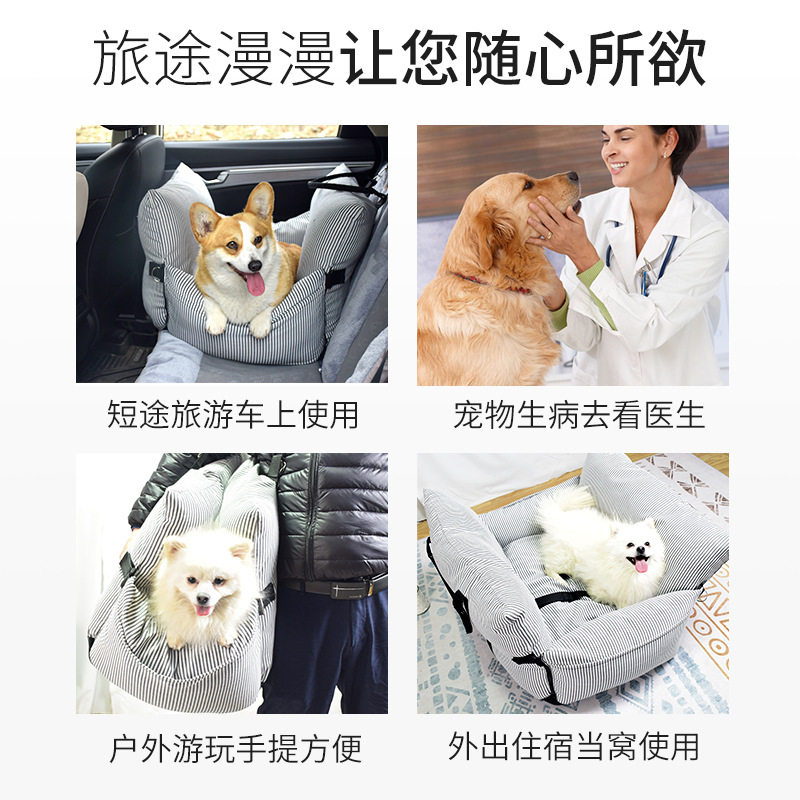 旅途漫漫让您随心所欲

短途旅游车上使用

宠物生病去看医生

户外游玩手提方便

外出住宿当窝使用