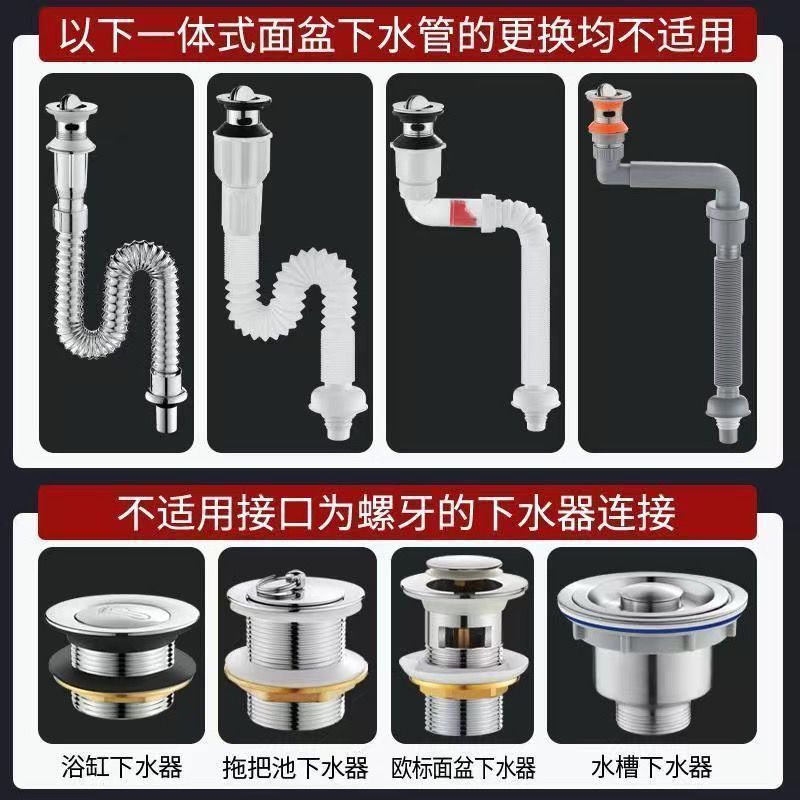 以下一体式面盆下水管的更换均不适用

不适用接口为螺牙的下水器连接

浴缸下水器

拖把池下水器

欧标面盆下水器

水槽下水器