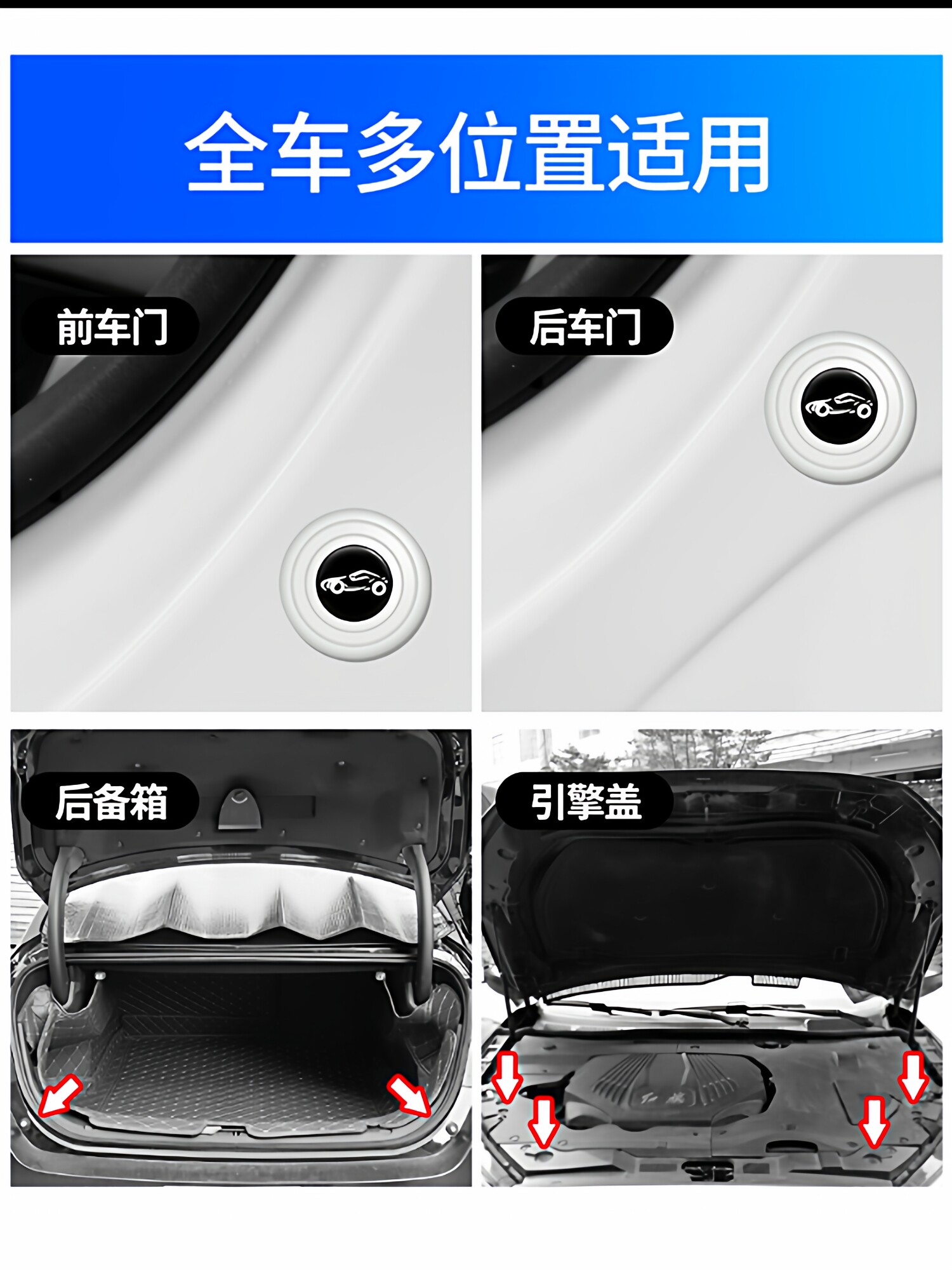 全车多位置适用

前车门

后车门

后备箱

引擎盖