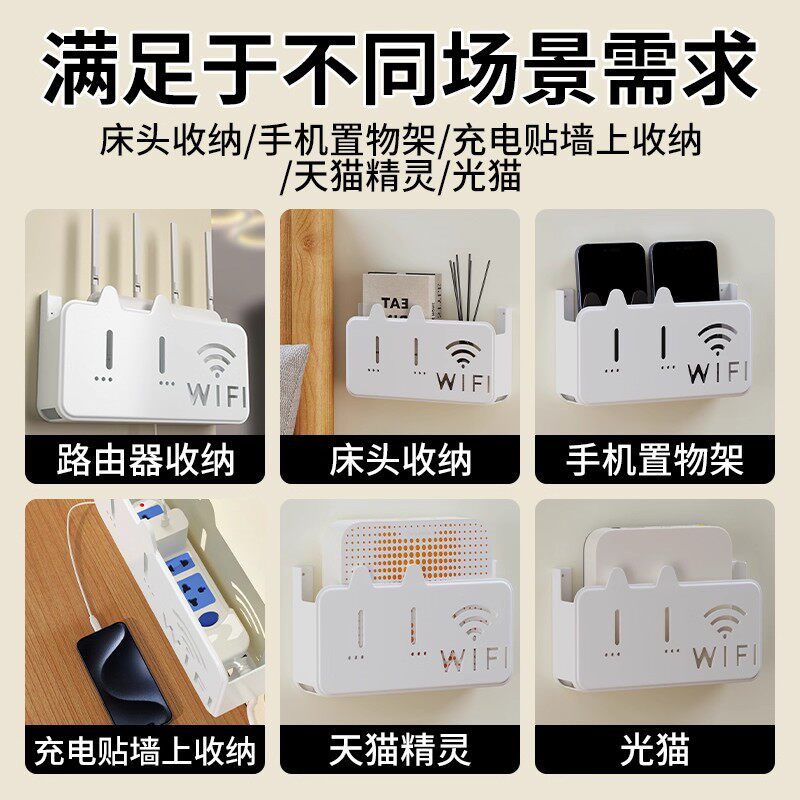 满足于不同场景需求

床头收纳/手机置物架/充电贴墙上收纳/天猫精灵/光猫

WIFI

路由器收纳

EAT

WIFI

床头收纳

WIFI

手机置物架

充电贴墙上收纳

WIFI

天猫精灵

WIFI

光猫