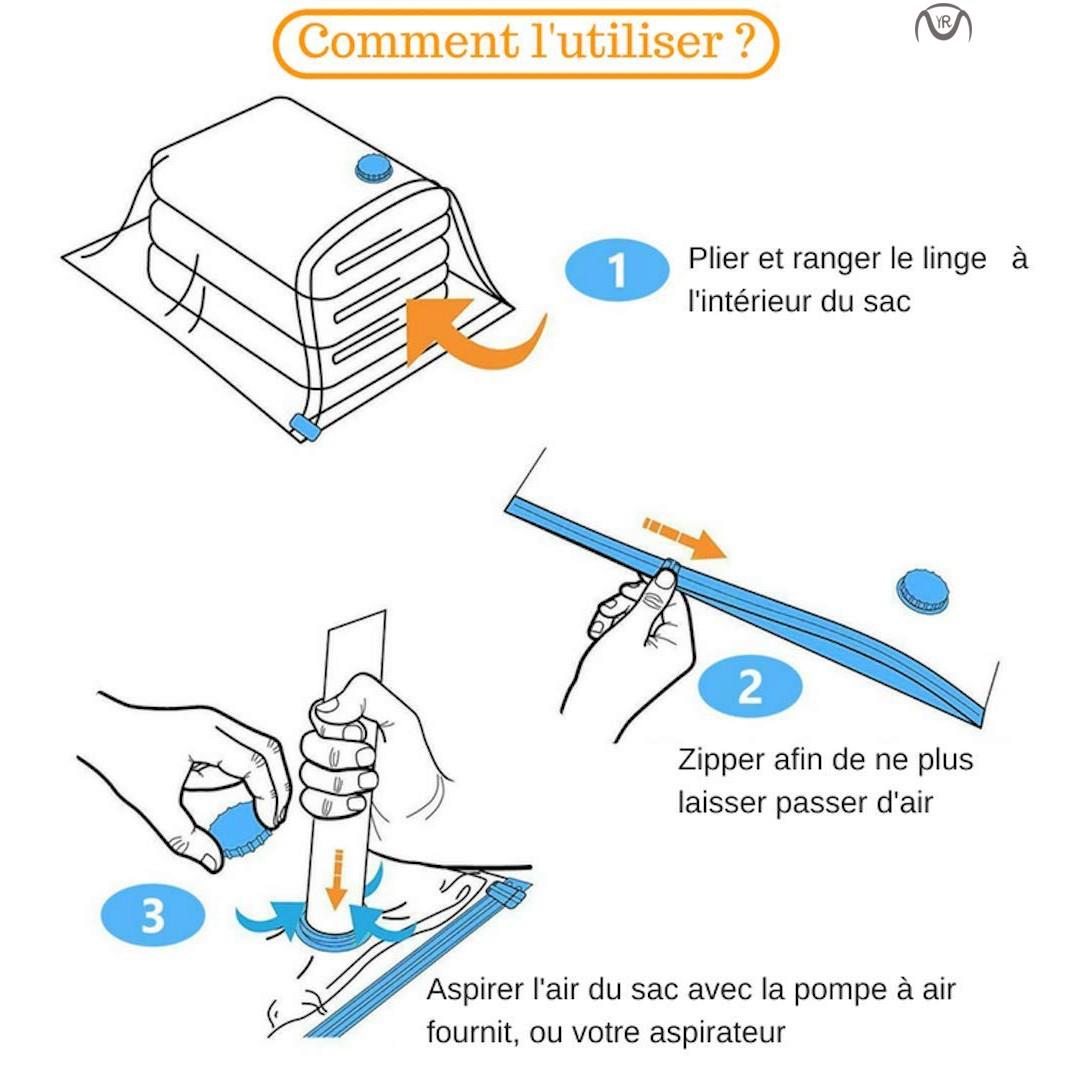 Comment l'utiliser ?

YR

1

Plier et ranger le linge à l'intérieur du sac

2

Zipper afin de ne plus laisser passer d'air

3

Aspirer l'air du sac avec la pompe à air fournit, ou votre aspirateur