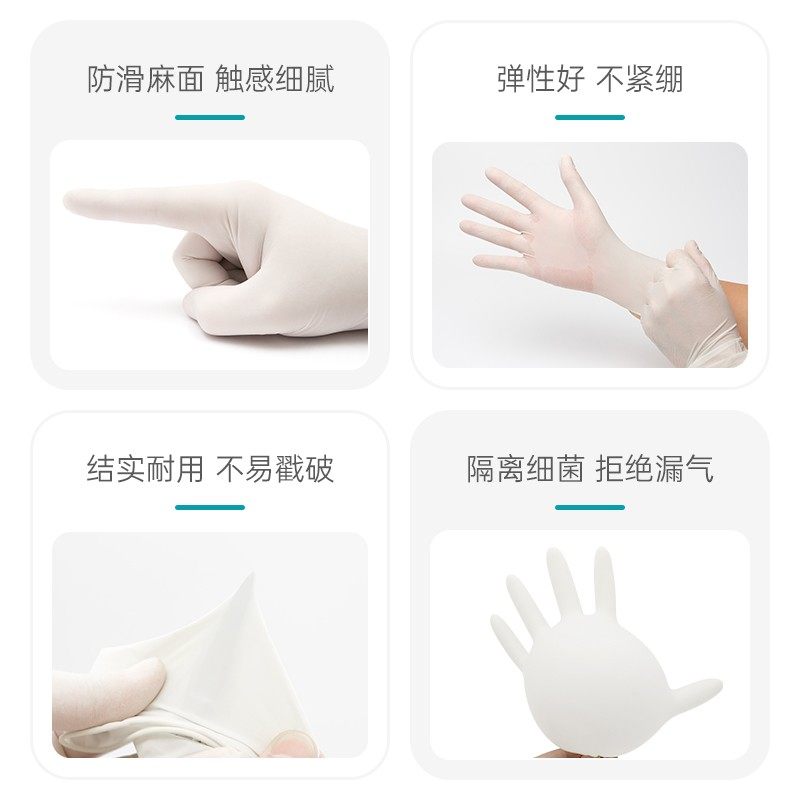 防滑麻面 触感细腻

弹性好 不紧绷

结实耐用 不易戳破

隔离细菌 拒绝漏气