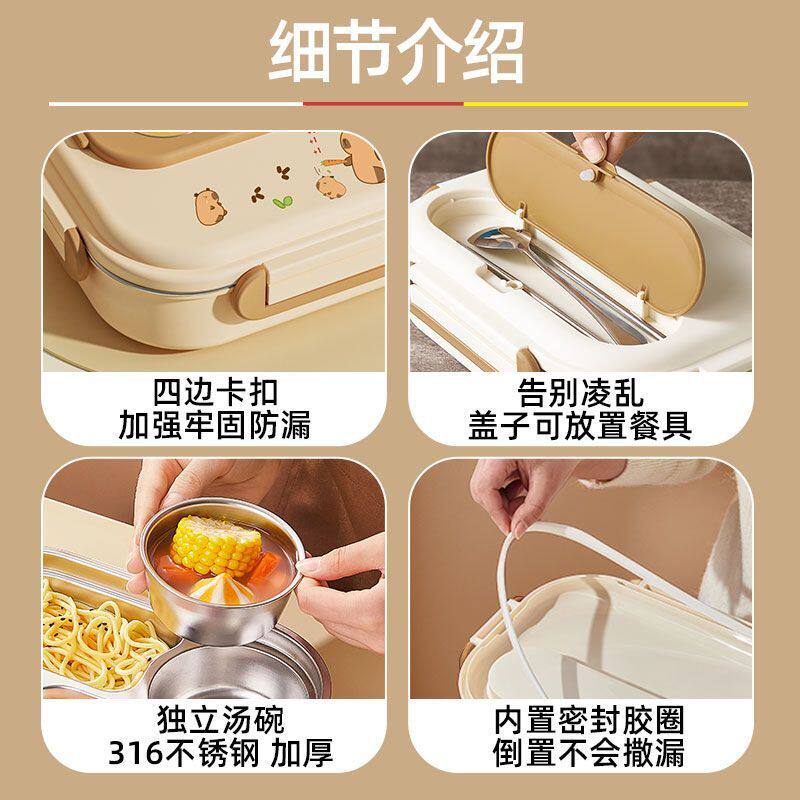 细节介绍

四边卡扣
加强牢固防漏

告别凌乱
盖子可放置餐具

独立汤碗
316不锈钢 加厚

内置密封胶圈
倒置不会撒漏