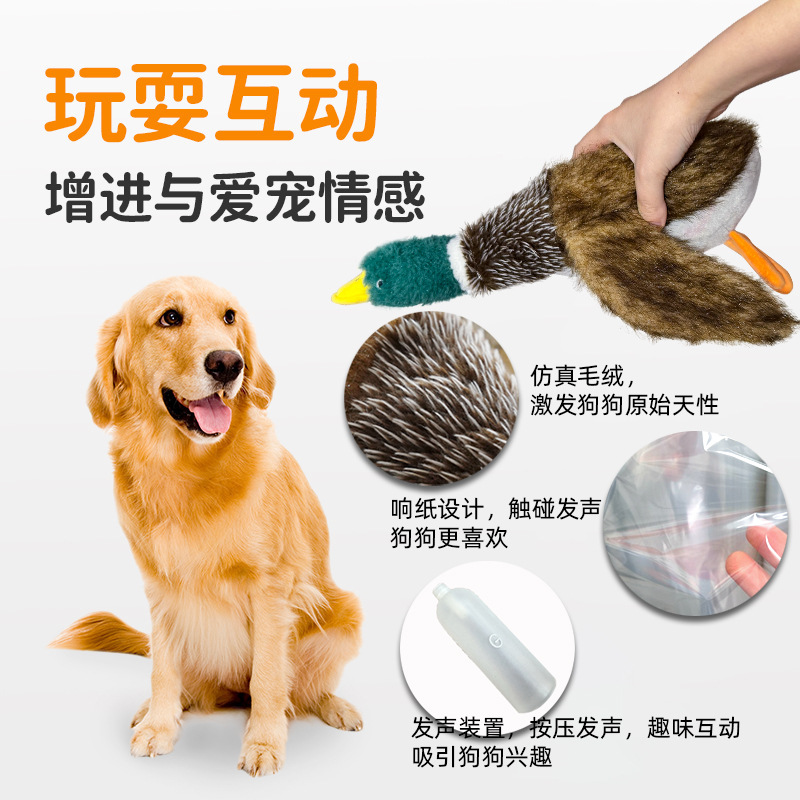 玩耍互动
增进与爱宠情感

仿真毛绒，
激发狗狗原始天性

响纸设计，触碰发声
狗狗更喜欢

发声装置，按压发声，趣味互动
吸引狗狗兴趣