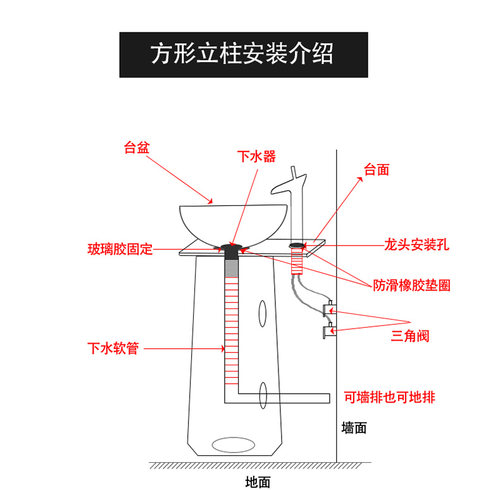 方形立柱安装介绍

台盆

下水器

台面

玻璃胶固定

龙头安装孔

防滑橡胶垫圈

三角阀

下水软管

可墙排也可地排

墙面

地面