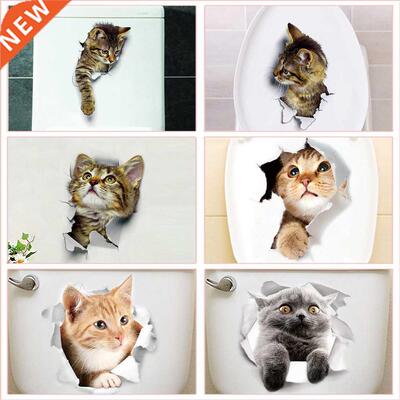 NEW