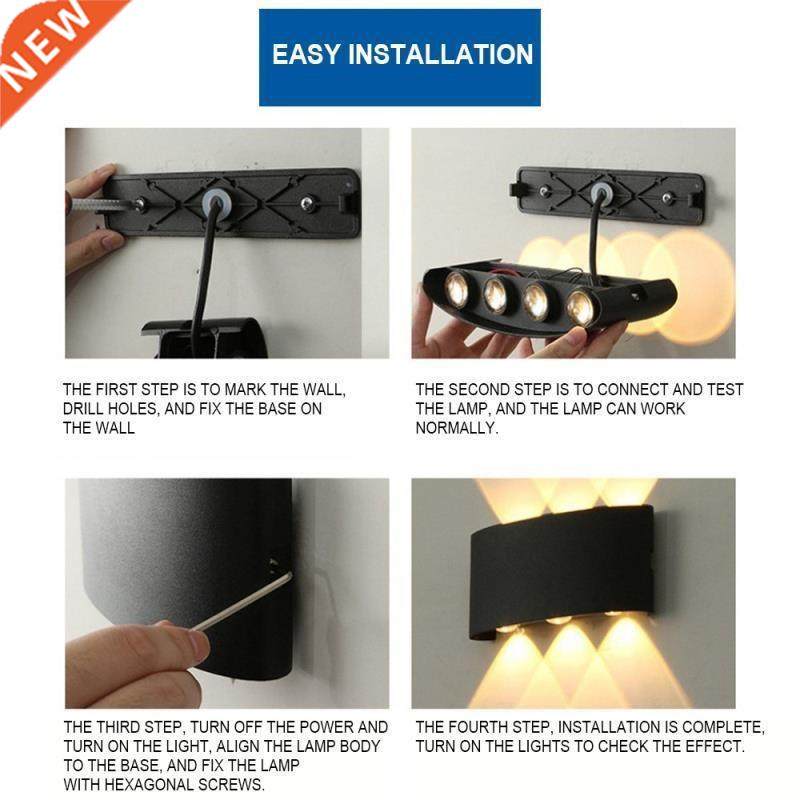 NEW

EASY INSTALLATION

THE FIRST STEP IS TO MARK THE WALL, DRILL HOLES, AND FIX THE BASE ON THE WALL

THE SECOND STEP IS TO CONNECT AND TEST THE LAMP, AND THE LAMP CAN WORK NORMALLY.

THE THIRD STEP, TURN OFF THE POWER AND TURN ON THE LIGHT, ALIGN THE LAMP BODY TO THE BASE, AND FIX THE LAMP WITH HEXAGONAL SCREWS.

THE FOURTH STEP, INSTALLATION IS COMPLETE, TURN ON THE LIGHTS TO CHECK THE EFFECT.