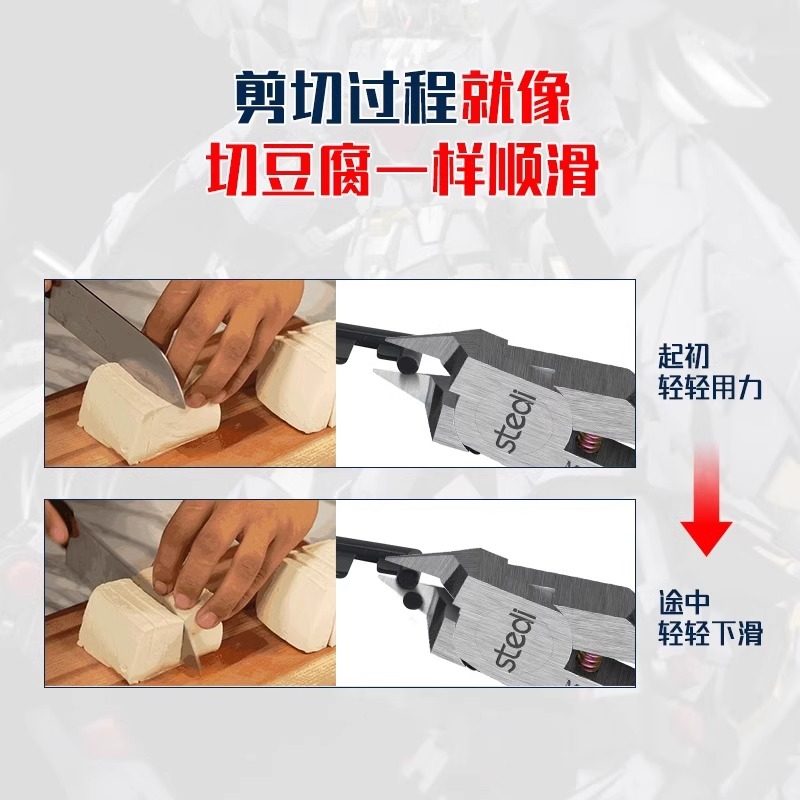 剪切过程就像
切豆腐一样顺滑

stedi

起初
轻轻用力

stedi

途中
轻轻下滑