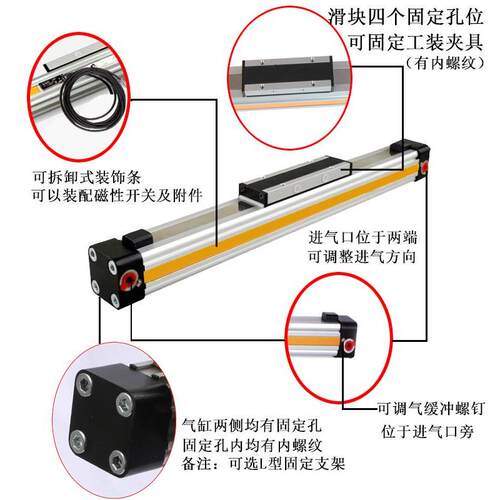 滑块四个固定孔位
可固定工装夹具
（有内螺纹）

可拆卸式装饰条
可以装配磁性开关及附件

进气口位于两端
可调整进气方向

可调气缓冲螺钉
位于进气口旁

气缸两侧均有固定孔
固定孔内均有内螺纹
备注：可选L型固定支架