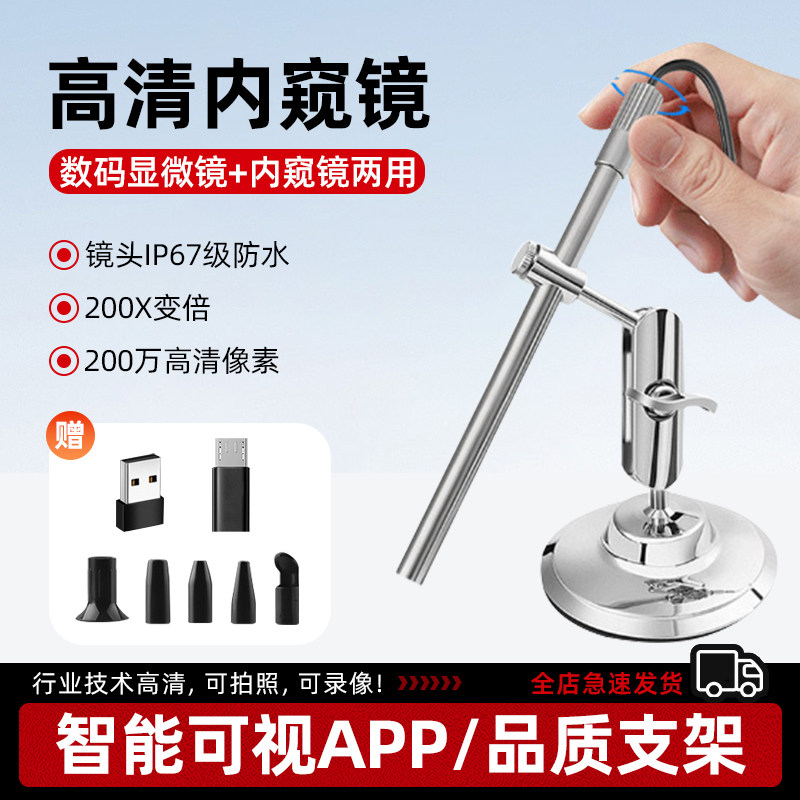 高清内窥镜

数码显微镜+内窥镜两用

镜头IP67级防水

200X变倍

200万高清像素

赠

行业技术高清，可拍照，可录像！

全店急速发货

智能可视APP/品质支架