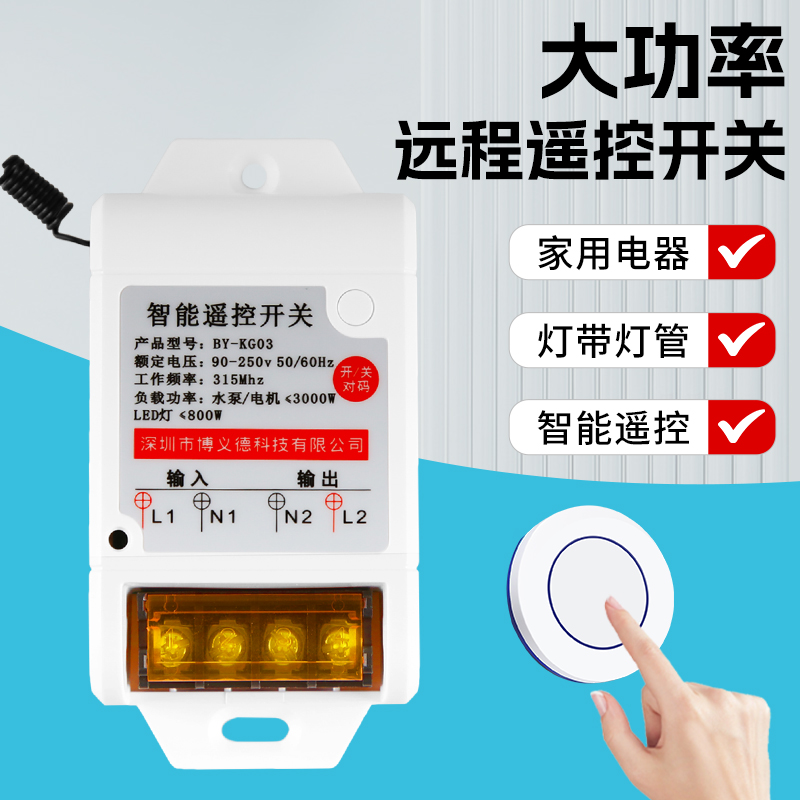 大功率
远程遥控开关

家用电器

灯带灯管

智能遥控

智能遥控开关

产品型号：BY-KG03
额定电压：90-250v 50/60Hz
工作频率：315Mhz
负载功率：水泵/电机 <3000W
LED灯 <800W

开/关
对码

深圳市博义德科技有限公司

输入　输出

L1　N1　N2　L2