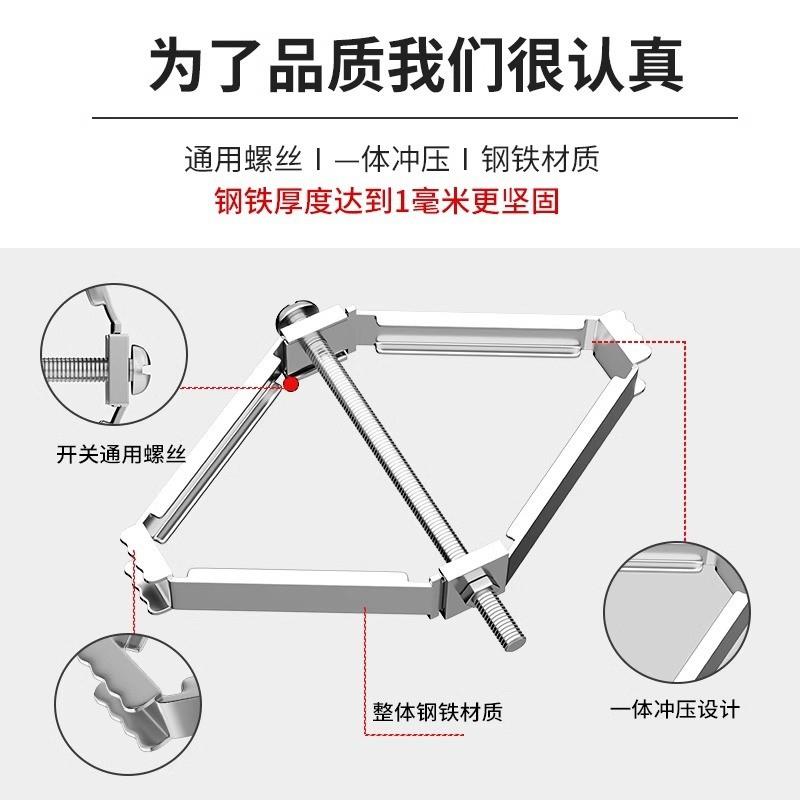 为了品质我们很认真

通用螺丝 I 一体冲压 I 钢铁材质

钢铁厚度达到1毫米更坚固

开关通用螺丝

整体钢铁材质

一体冲压设计