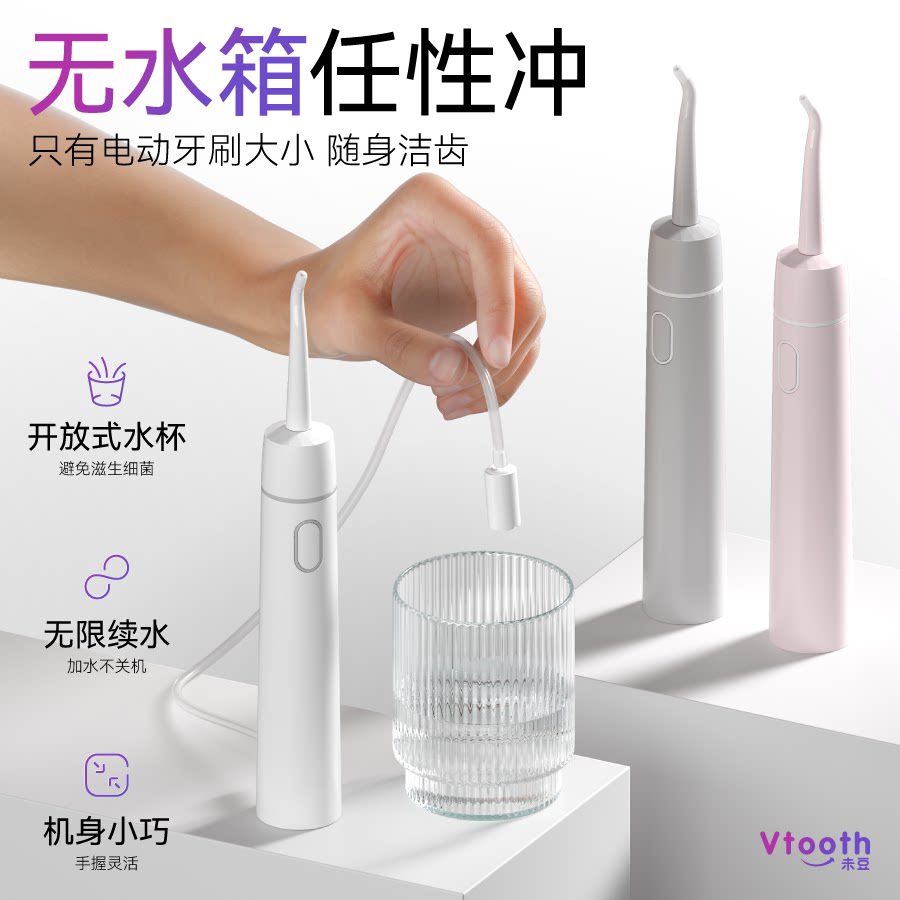 无水箱任性冲
只有电动牙刷大小 随身洁齿

开放式水杯
避免滋生细菌

无限续水
加水不关机

机身小巧
手握灵活

Vtooth
未豆