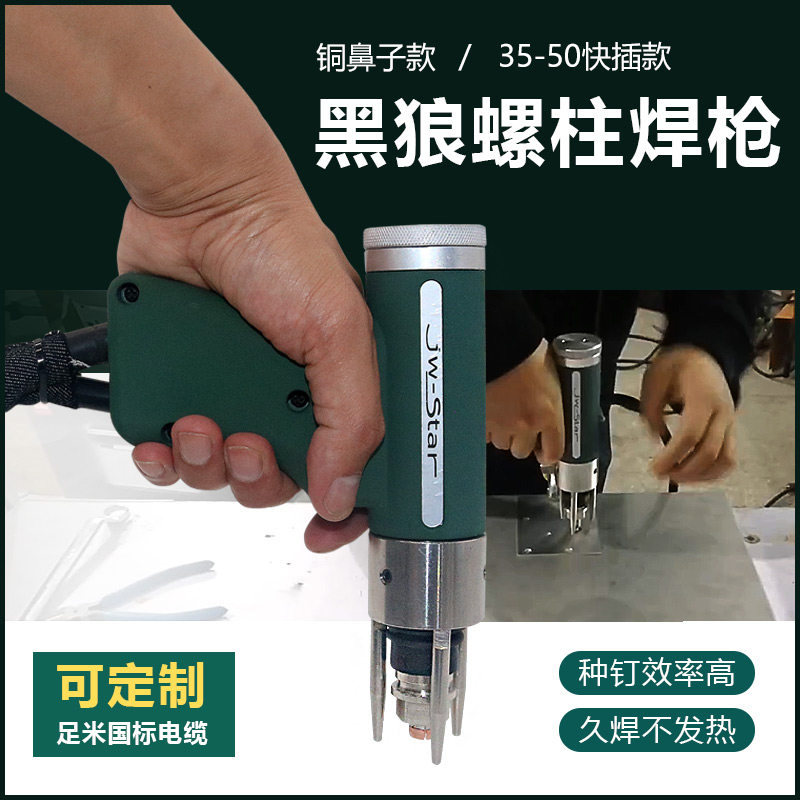 铜鼻子款 / 35-50快插款

黑狼螺柱焊枪

Jw-Star

Jw-Star

可定制

足米国标电缆

种钉效率高

久焊不发热