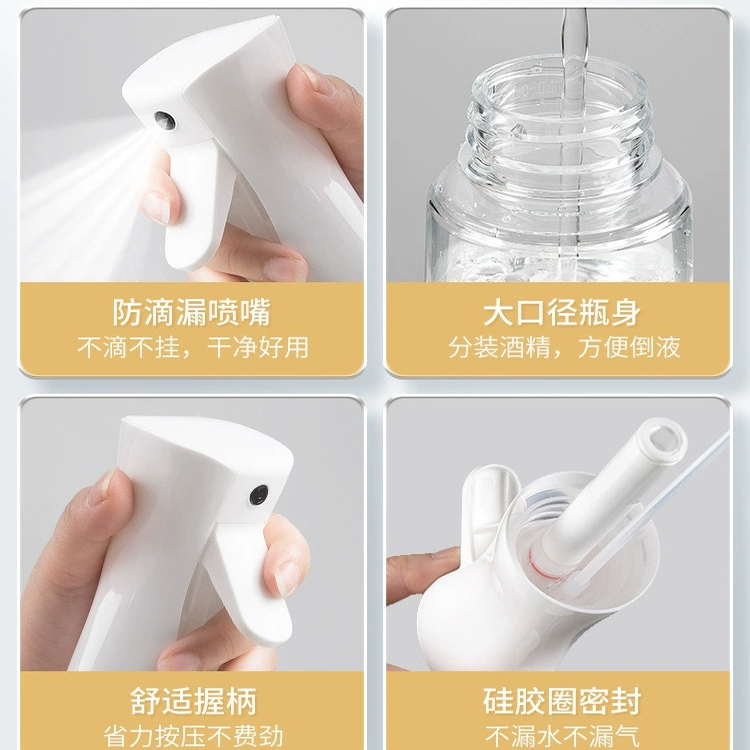 防滴漏喷嘴
不滴不挂，干净好用

大口径瓶身
分装酒精，方便倒液

舒适握柄
省力按压不费劲

硅胶圈密封
不漏水不漏气