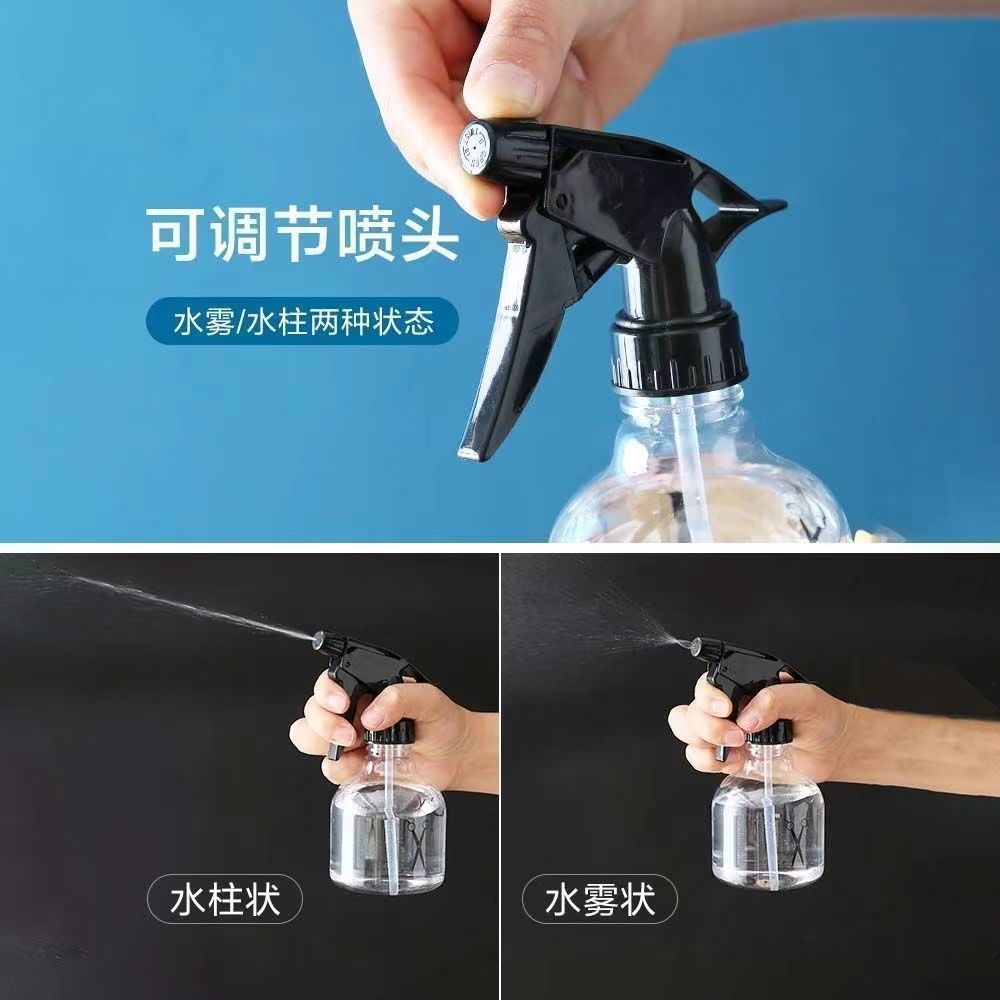 可调节喷头

水雾/水柱两种状态

水柱状

水雾状