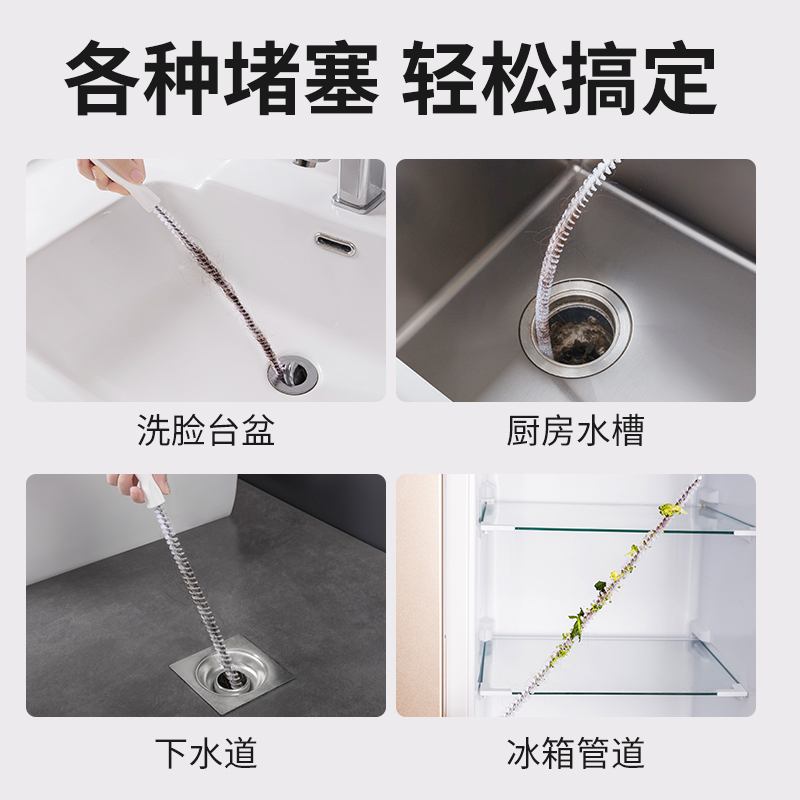 各种堵塞 轻松搞定

洗脸台盆

厨房水槽

下水道

冰箱管道