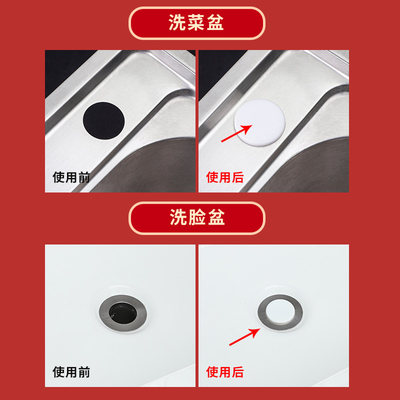 洗菜盆

使用前

使用后

洗脸盆

使用前

使用后