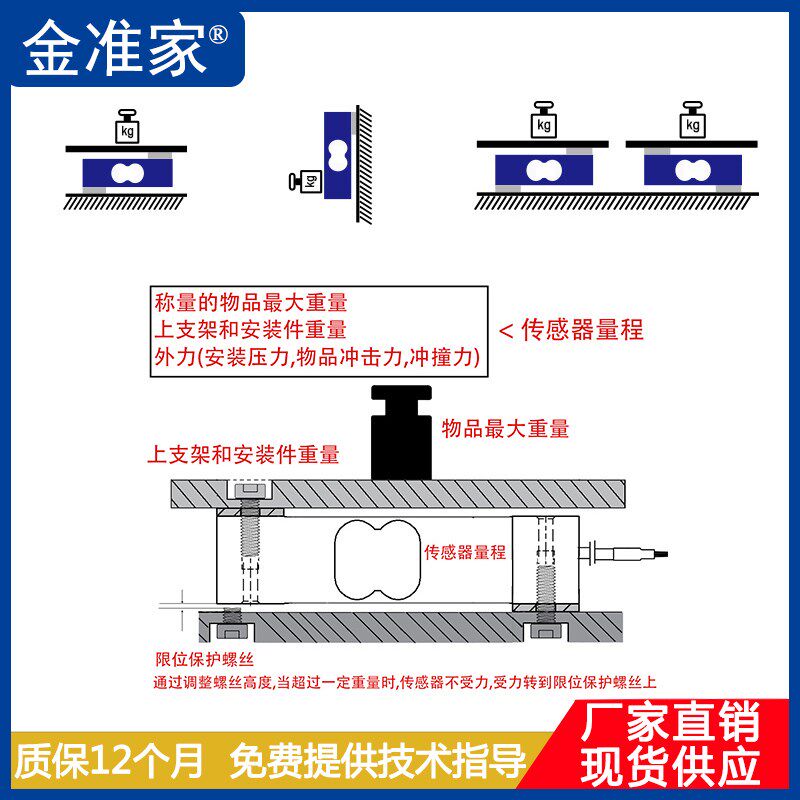 金准家®

kg

kg

kg

kg

称量的物品最大重量
上支架和安装件重量
外力(安装压力,物品冲击力,冲撞力)

< 传感器量程

物品最大重量

上支架和安装件重量

传感器量程

限位保护螺丝
通过调整螺丝高度,当超过一定重量时,传感器不受力,受力转到限位保护螺丝上

质保12个月 免费提供技术指导

厂家直销
现货供应