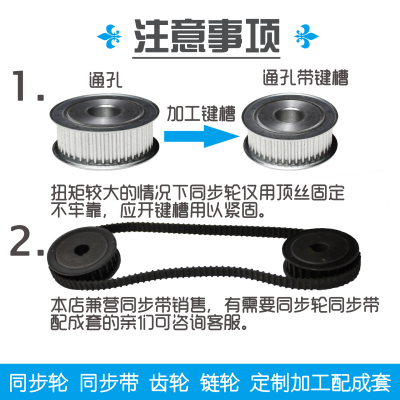 注意事项

1.

通孔

加工键槽

通孔带键槽

扭矩较大的情况下同步轮仅用顶丝固定不牢靠，应开键槽用以紧固。

2.

本店兼营同步带销售，有需要同步轮同步带配成套的亲们可咨询客服。

同步轮 同步带 齿轮 链轮 定制加工配成套