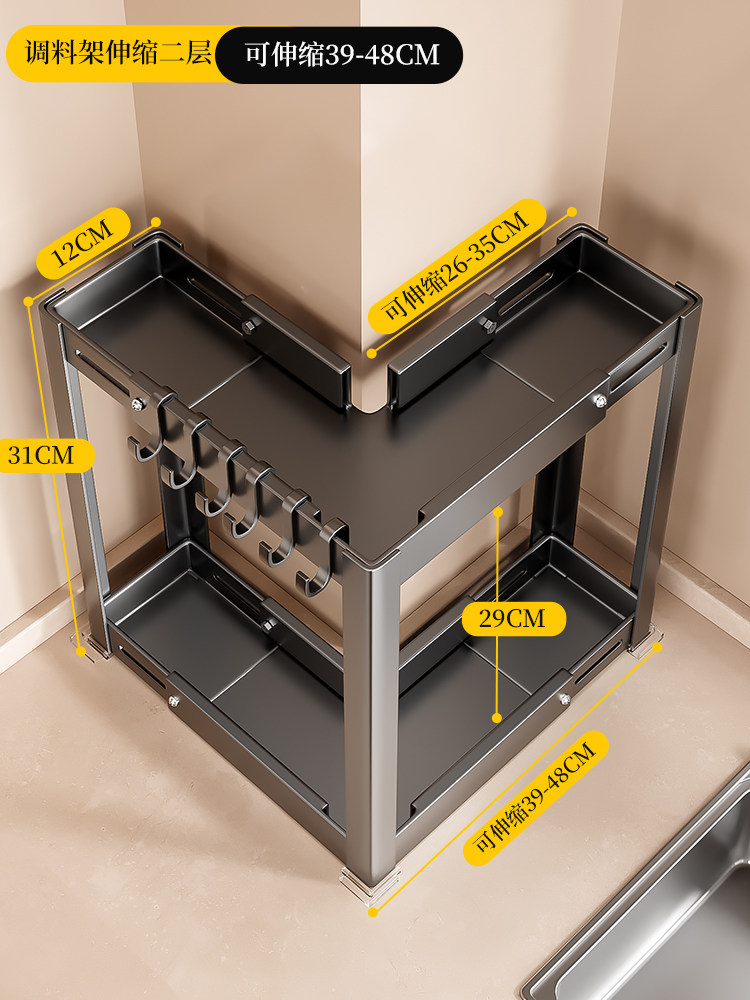 调料架伸缩二层

可伸缩39-48CM

12CM

可伸缩26-35CM

31CM

29CM

可伸缩39-48CM