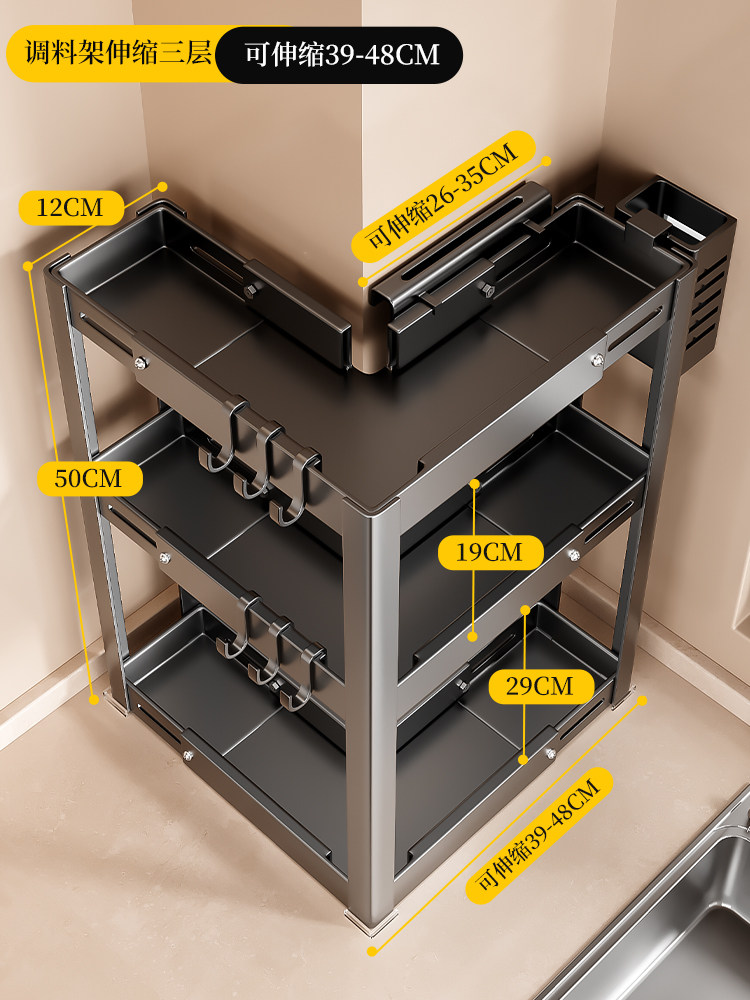 调料架伸缩三层 可伸缩39-48CM

12CM

可伸缩26-35CM

50CM

19CM

29CM

可伸缩39-48CM