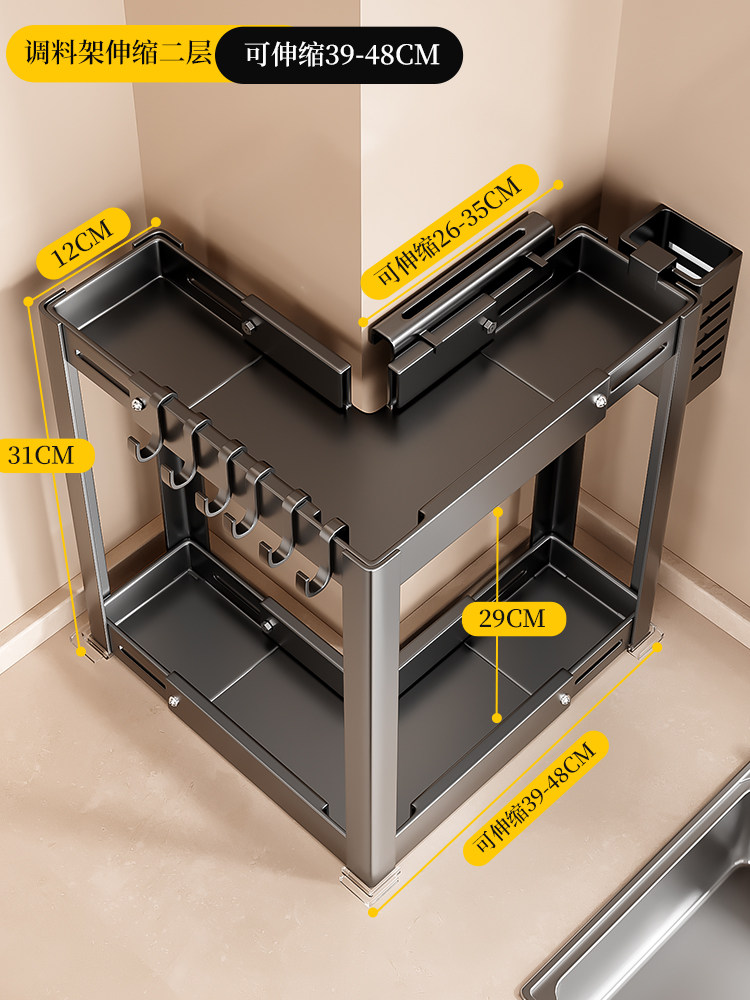 调料架伸缩二层
可伸缩39-48CM
12CM
可伸缩26-35CM
31CM
29CM
可伸缩39-48CM