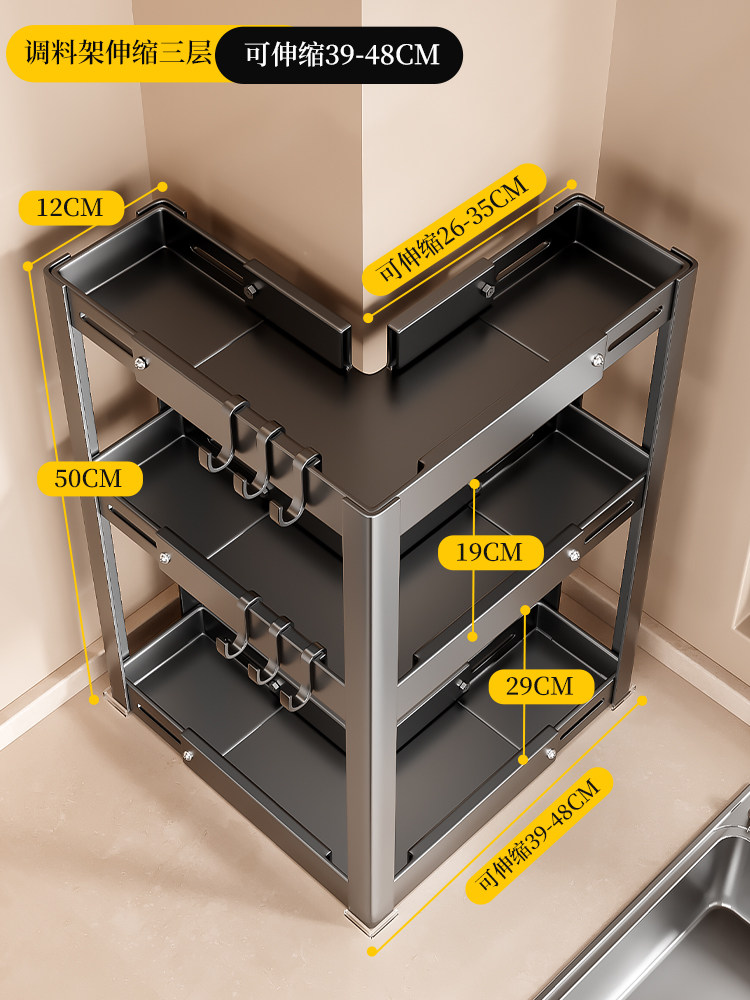 调料架伸缩三层
可伸缩39-48CM
12CM
可伸缩26-35CM
50CM
19CM
29CM
可伸缩39-48CM