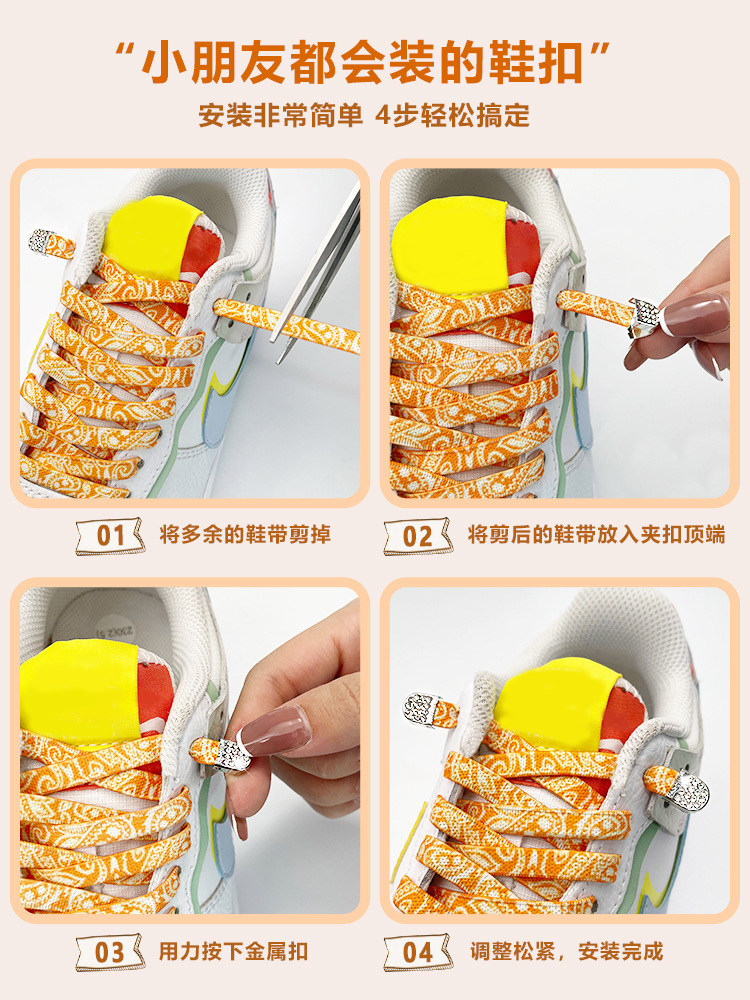 “小朋友都会装的鞋扣”

安装非常简单 4步轻松搞定

01 将多余的鞋带剪掉

02 将剪后的鞋带放入夹扣顶端

03 用力按下金属扣

04 调整松紧，安装完成