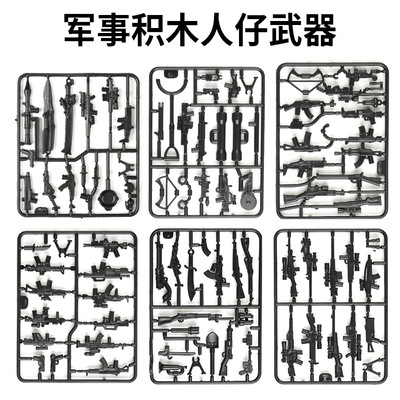 军事积木人仔武器