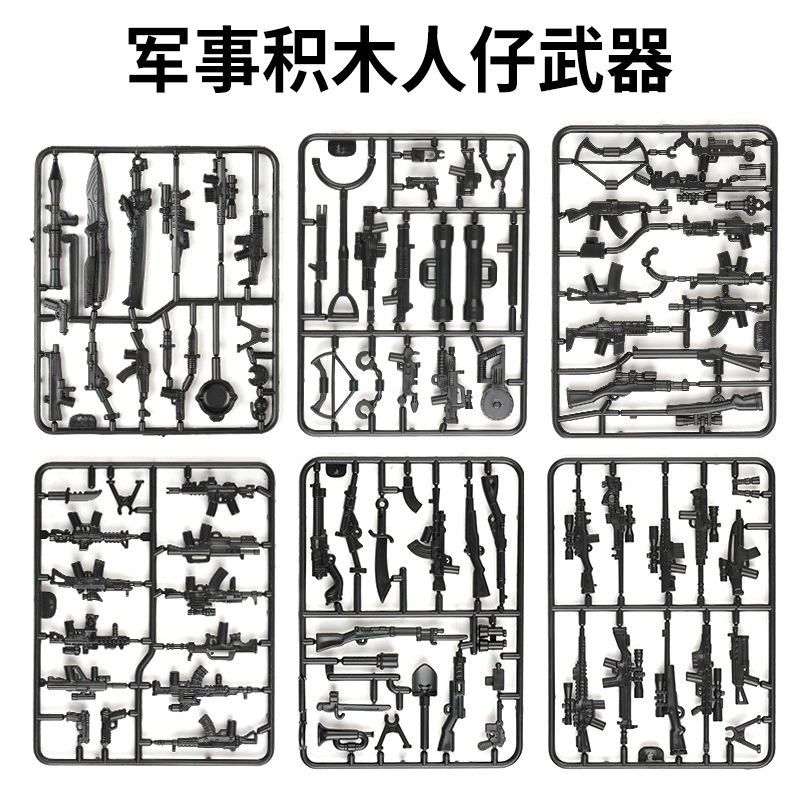 军事积木人仔武器