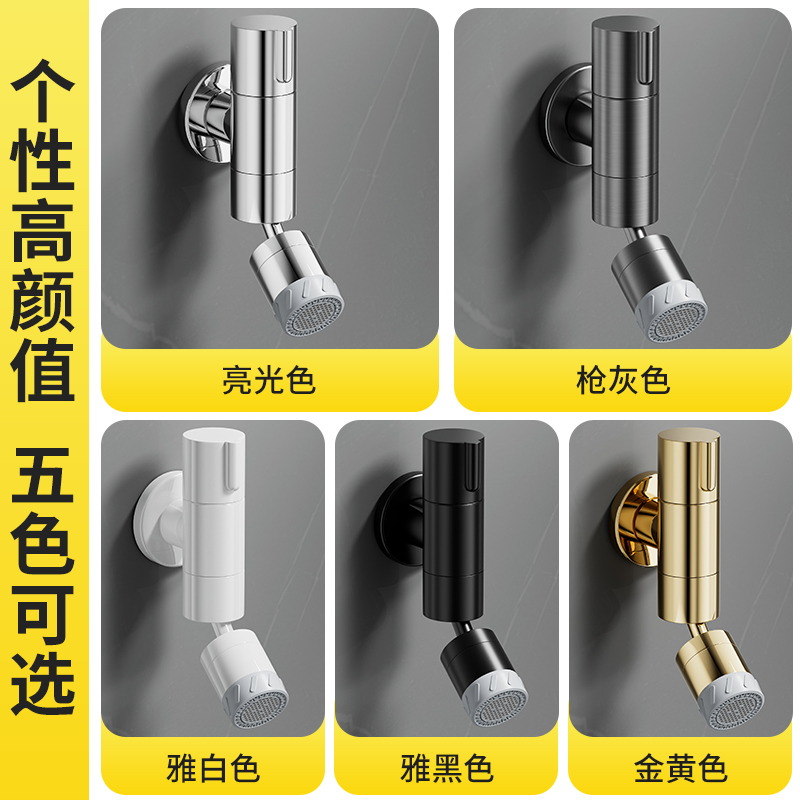 个性高颜值

五色可选

亮光色

枪灰色

雅白色

雅黑色

金黄色