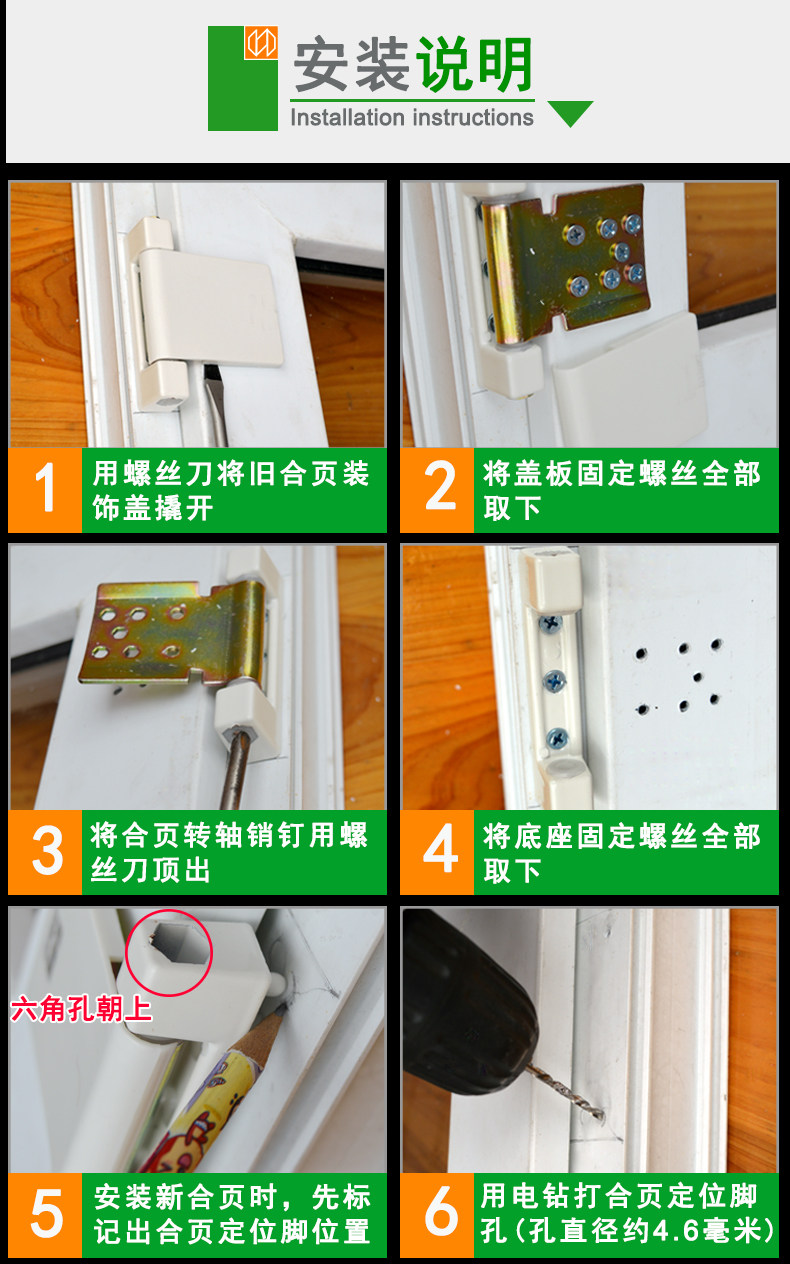 安装说明
Installation instructions

1 用螺丝刀将旧合页装饰盖撬开

2 将盖板固定螺丝全部取下

3 将合页转轴销钉用螺丝刀顶出

4 将底座固定螺丝全部取下

六角孔朝上

5 安装新合页时，先标记出合页定位脚位置

6 用电钻打合页定位脚孔（孔直径约4.6毫米）