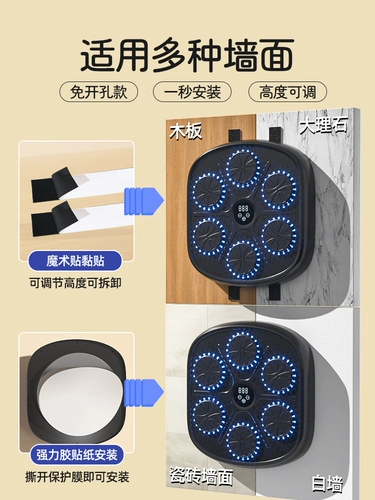 适用多种墙面

免开孔款　一秒安装　高度可调

木板　大理石

魔术贴黏贴
可调节高度可拆卸

强力胶贴纸安装
撕开保护膜即可安装

瓷砖墙面　白墙